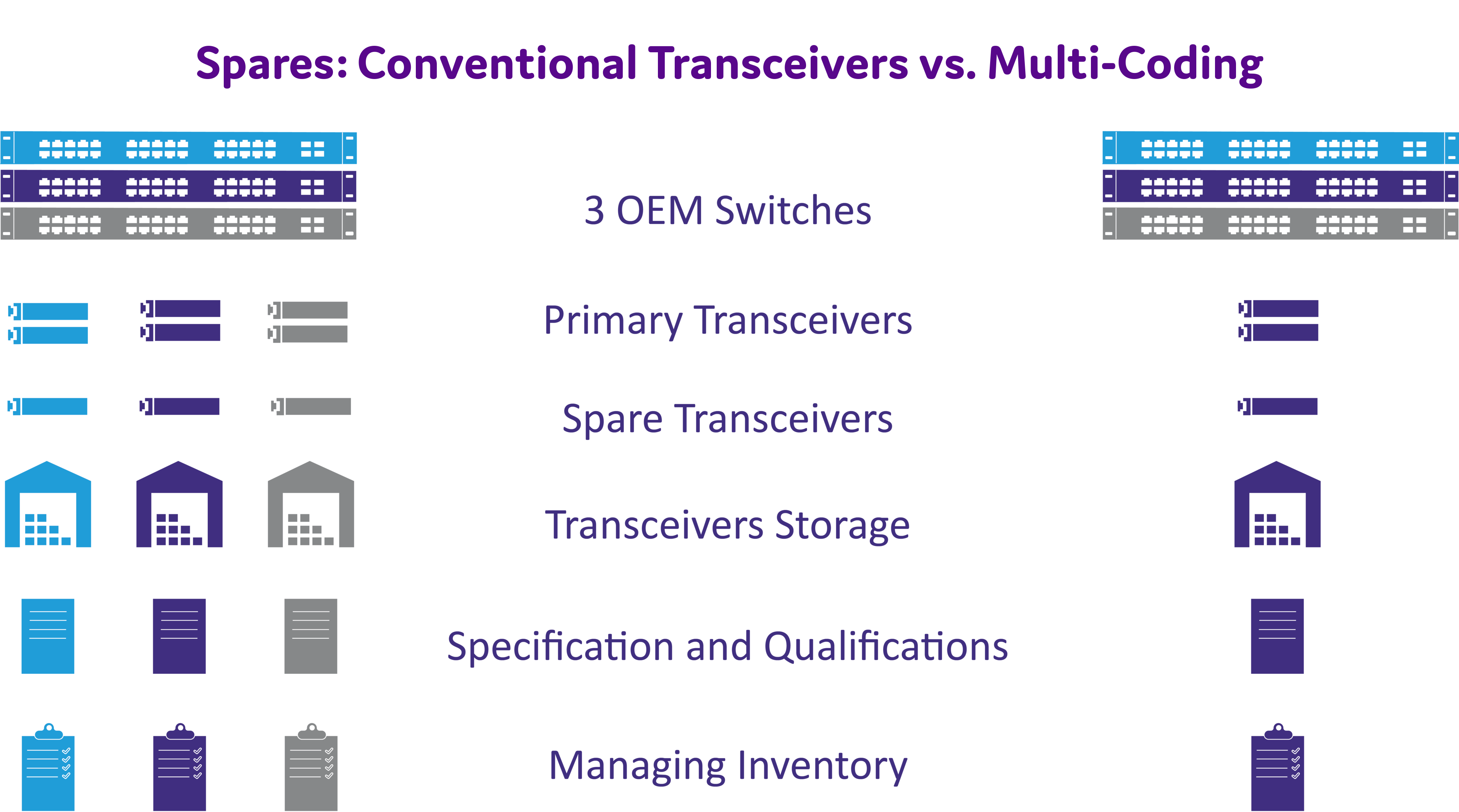 Spares: Conventional Transceivers vs. Multi-Coding

3 OEM Switches

Primary Transceivers

Spare Transceivers

Transceivers Storage

Specification and Qualifications

Managing Inventory