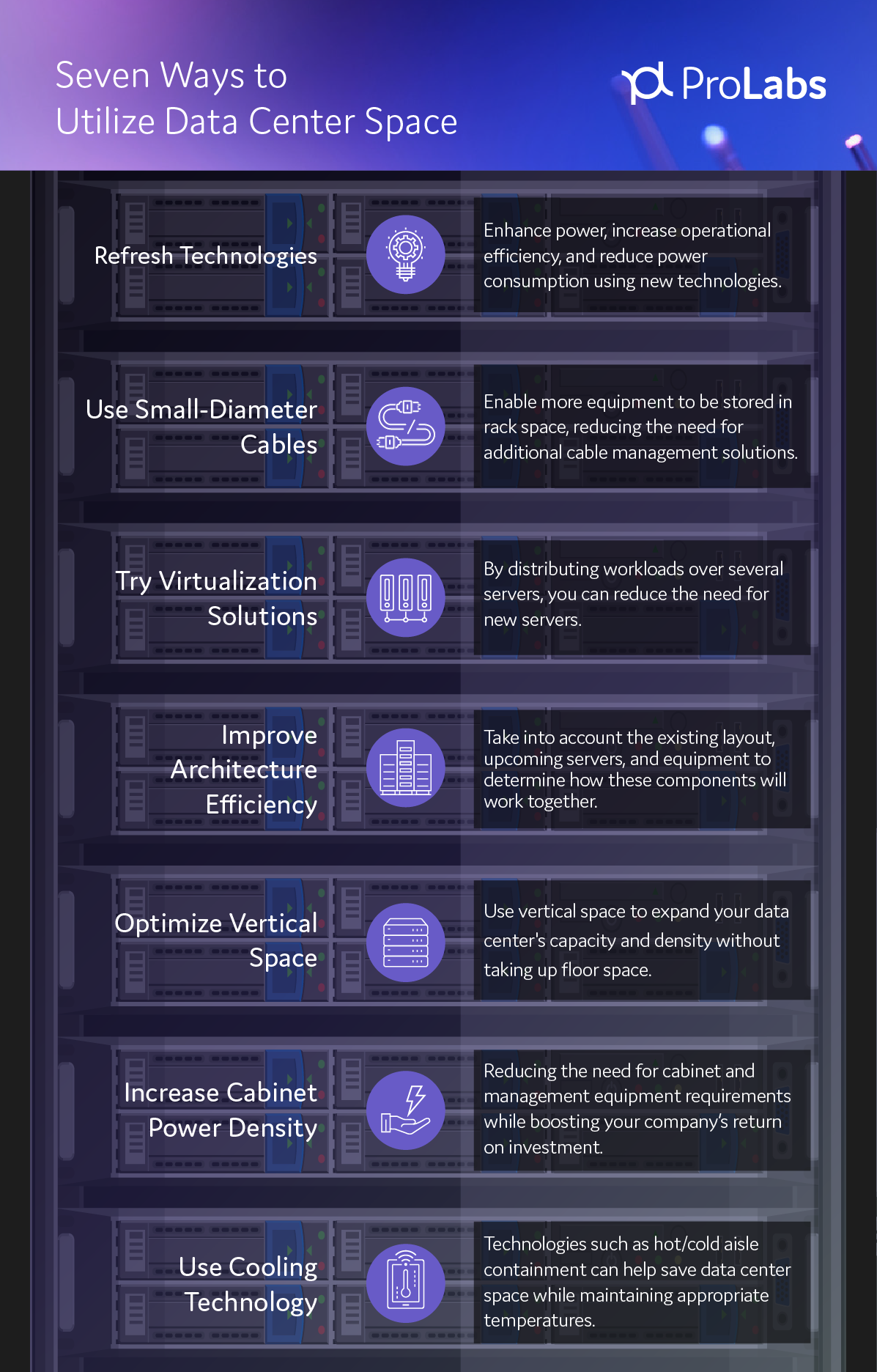 Seven Ways to Utilize Data Center Space

ProLabs

Refresh Technologies

Enhance power, increase operational efficiency, and reduce power consumption using new technologies.

Use Small-Diameter Cables

Enable more equipment to be stored in rack space, reducing the need for additional cable management solutions.

Try Virtualization Solutions

By distributing workloads over several servers, you can reduce the need for new servers.

Improve Architecture Efficiency

Take into account the existing layout, upcoming servers, and equipment to determine how these components will work together.

Optimize Vertical Space

Use vertical space to expand your data center's capacity and density without taking up floor space.

Increase Cabinet Power Density

Reducing the need for cabinet and management equipment requirements while boosting your company's return on investment.

Use Cooling Technology

Technologies such as hot/cold aisle containment can help save data center space while maintaining appropriate temperatures.